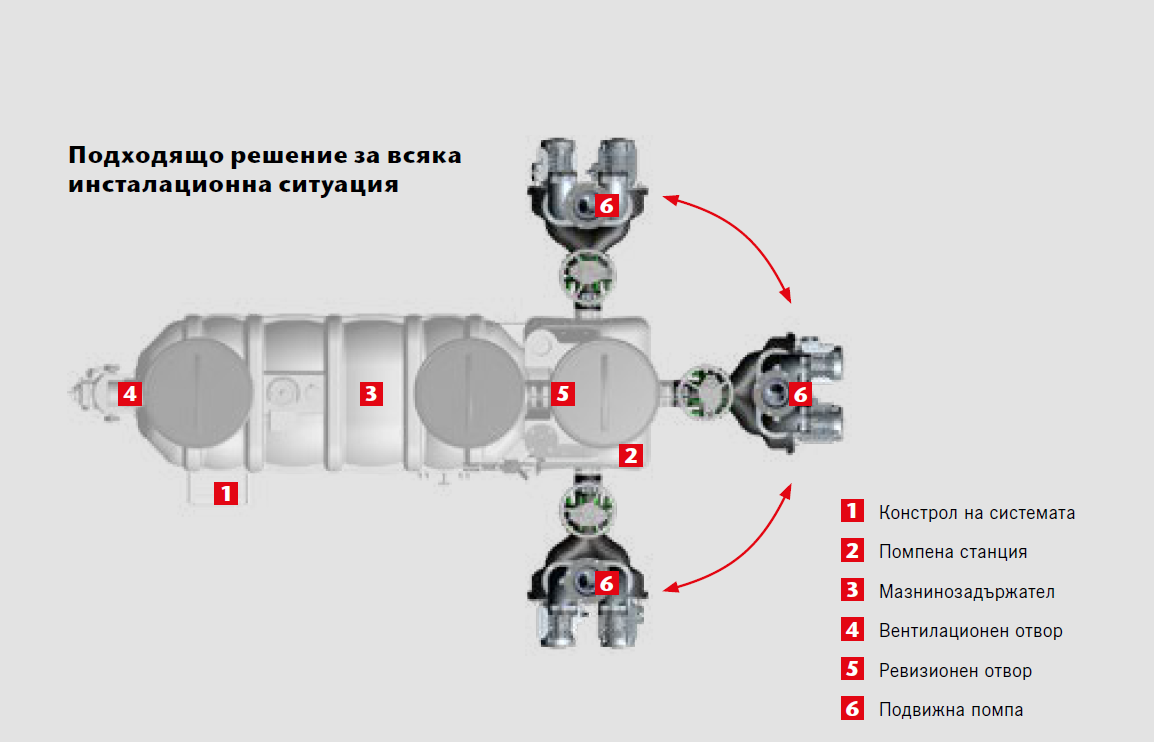 Подходящо решение за всяка инсталационна ситуация

6

4

3

5

6

2

1

6

1 Констрол на системата
2 Помпена станция
3 Мазнинозадържател
4 Вентилационен отвор
5 Ревизионен отвор
6 Подвижна помпа